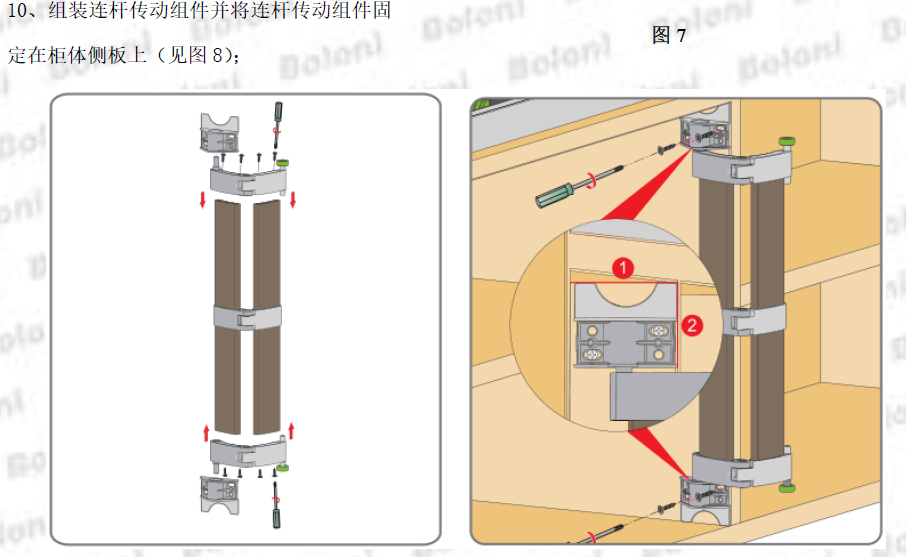 10、组装连杆传动组件并将连杆传动组件固定在柜体侧板上（见图 8）;

图 7

Boloni

1

2